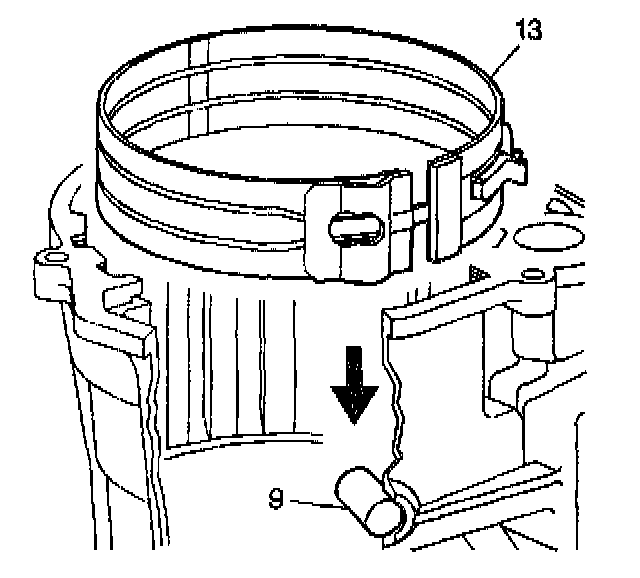 13

9