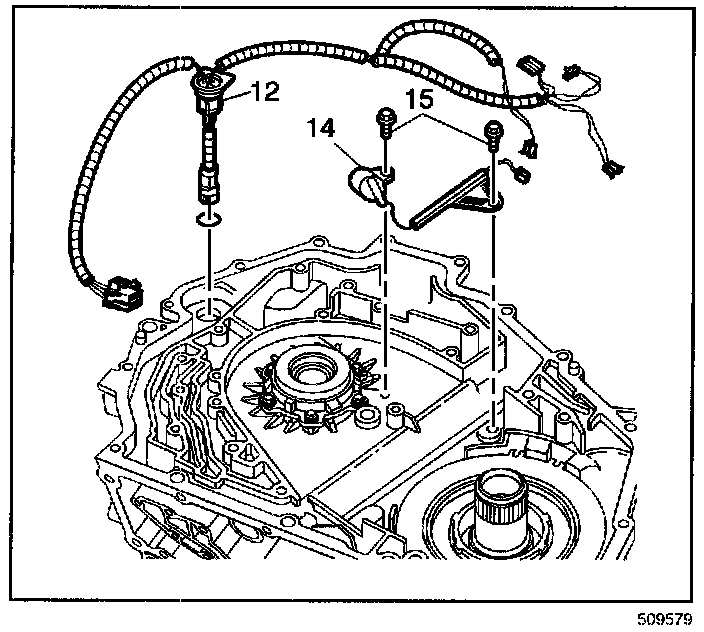 12
15
14
509579