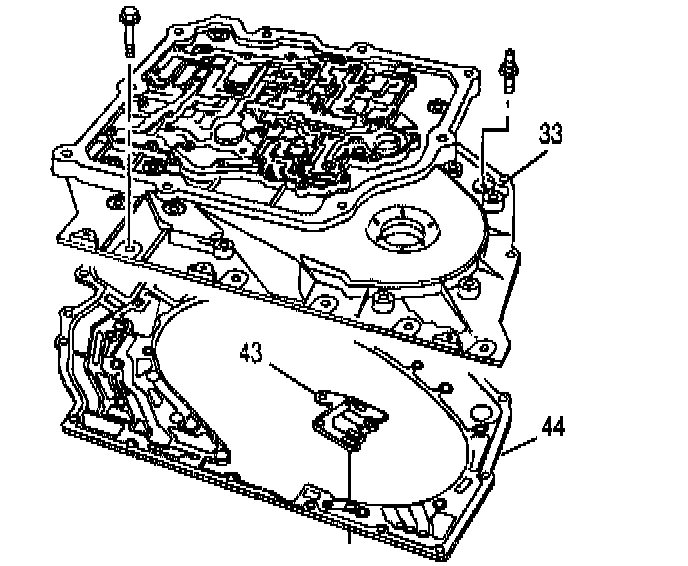 33

43

44