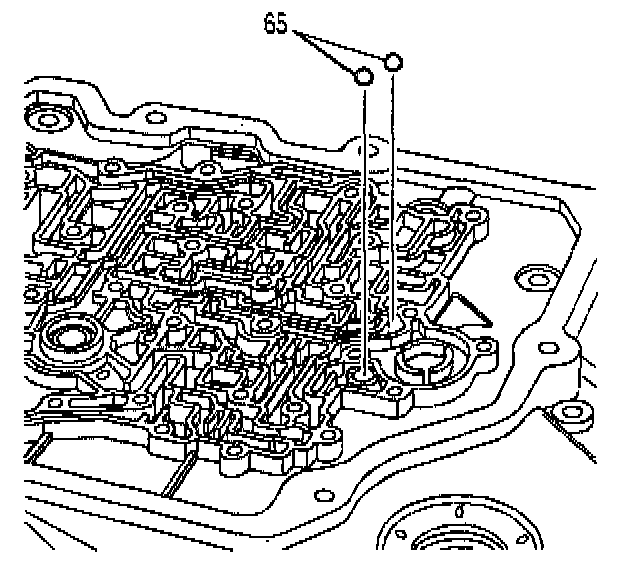 65