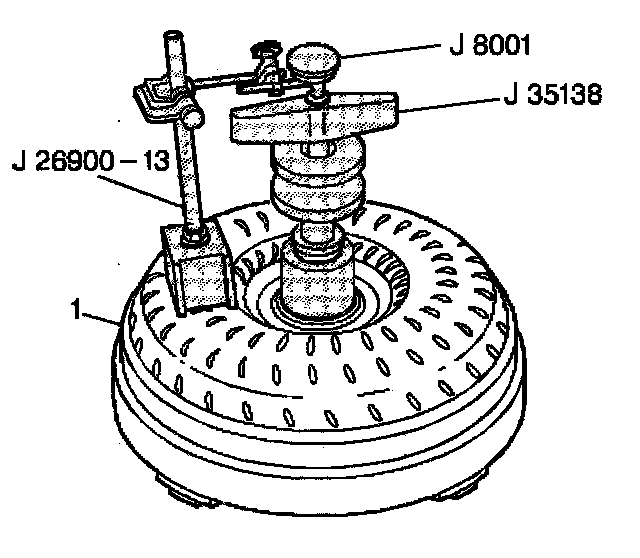 J 8001
J 35138
J 26900 – 13
1