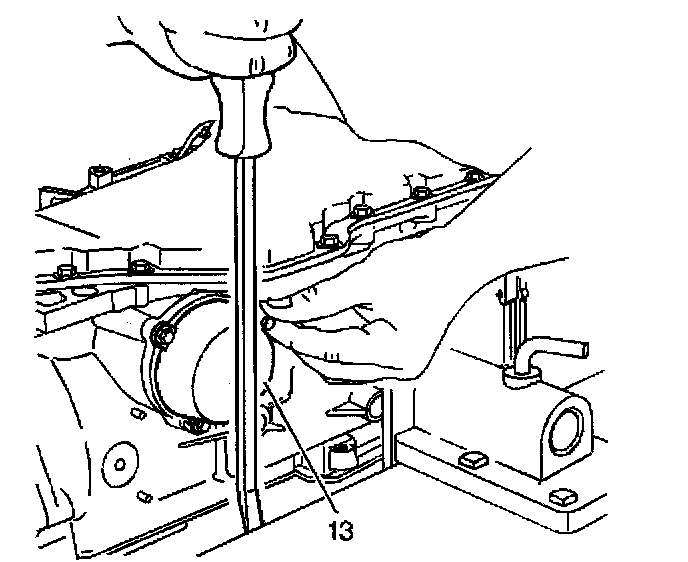 13