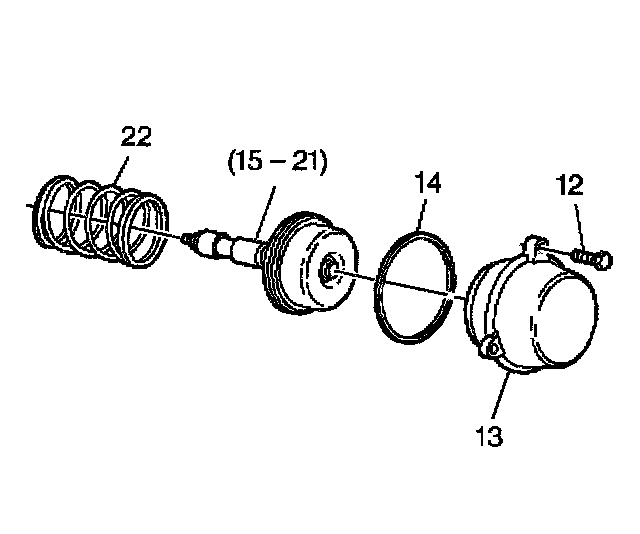 22

(15 – 21)

14

12

13