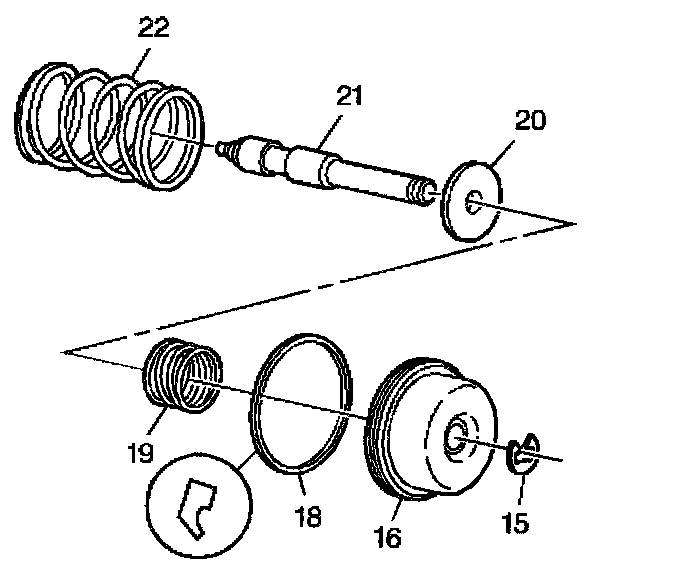 22
21
20
19
18
16
15