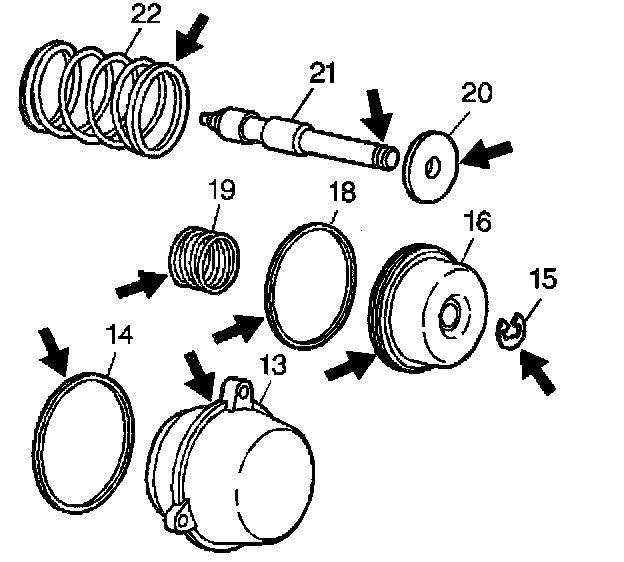 22
21
20
19
18
16
15
14
13