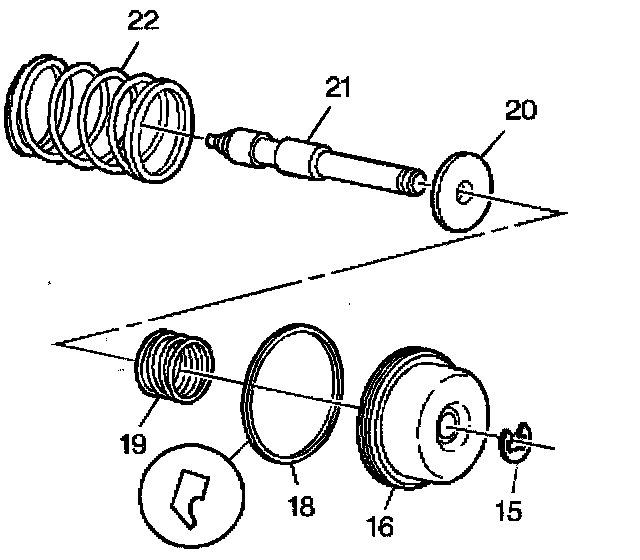 22
21
20
19
18
16
15