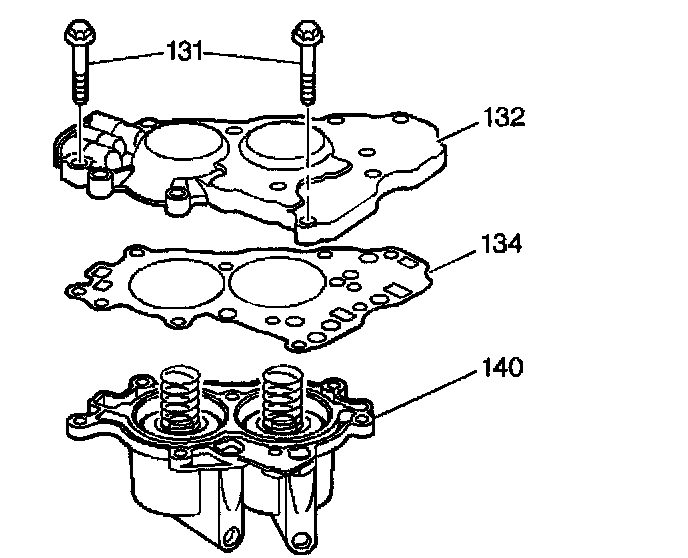 131
132
134
140