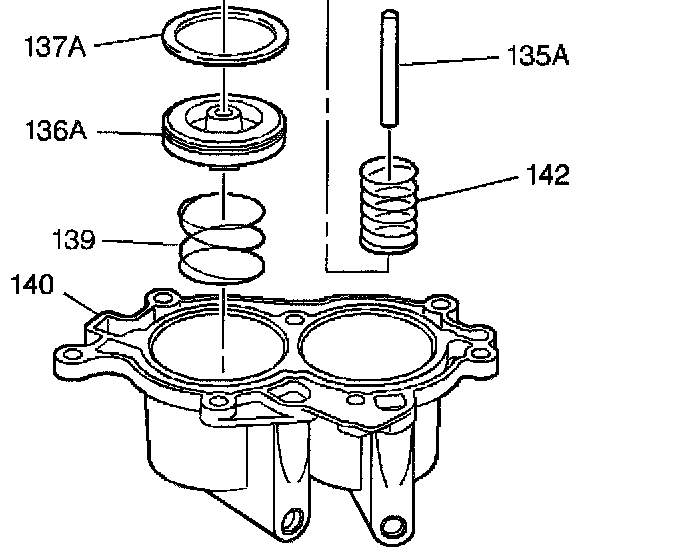 137A
135A
136A
142
139
140