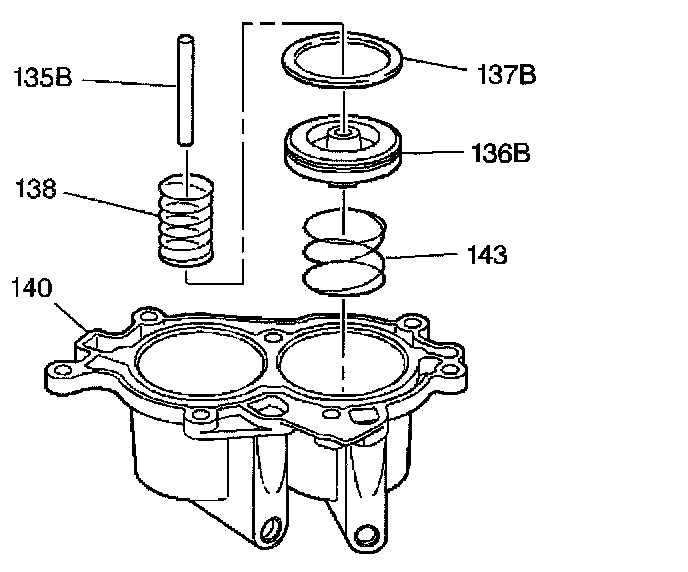 135B
137B
136B
138
143
140