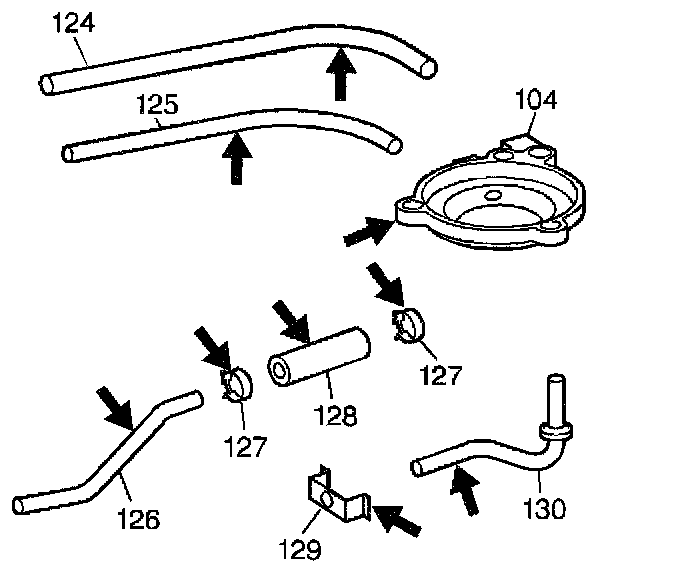 124
125
104
127
128
127
126
129
130