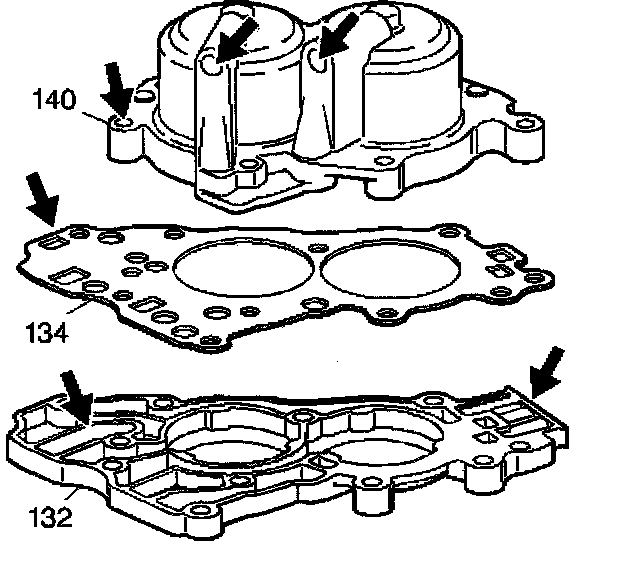 140

134

132