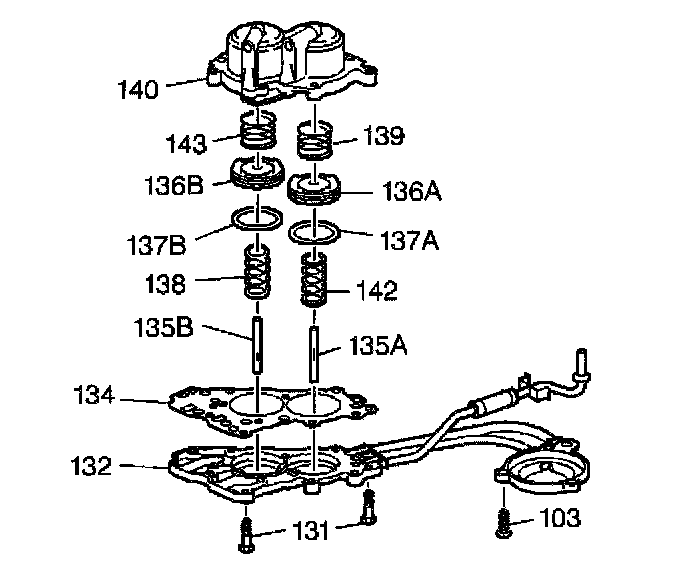 140
143
139
136B
136A
137B
137A
138
142
135B
135A
134
132
131
103