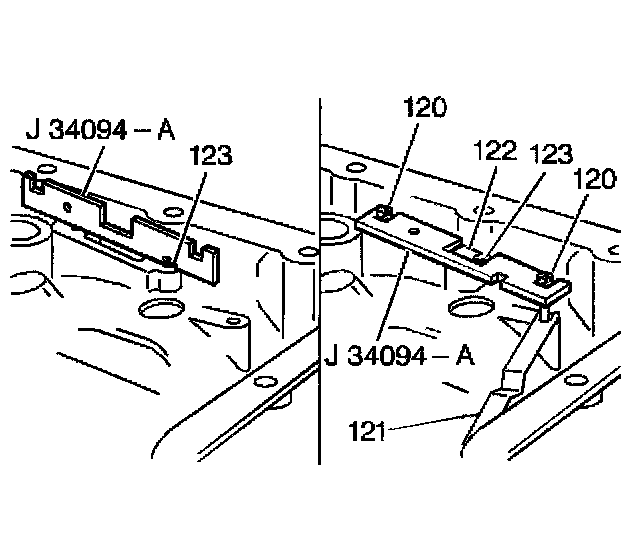 J 34094 – A
123

120
122
123
120
J 34094 – A
121