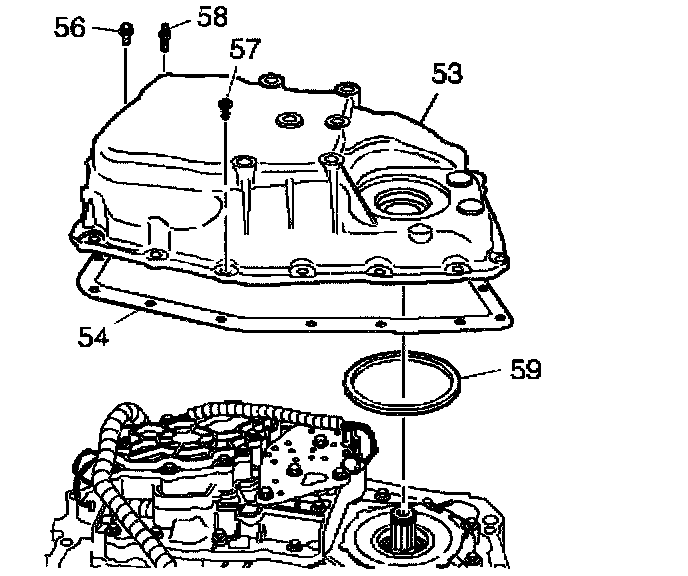 56
58
57
53
54
59