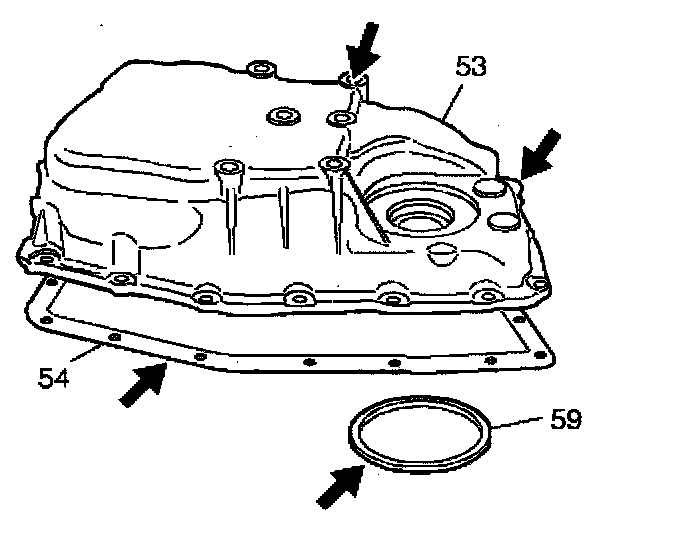 53
54
59