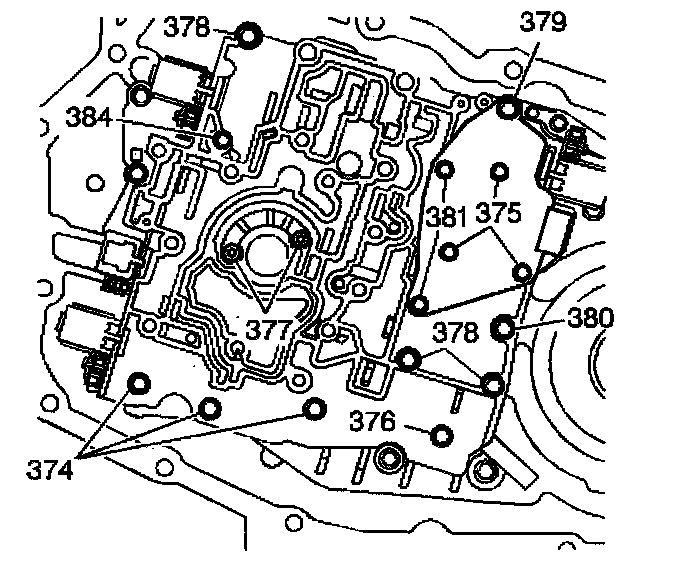 378
379
384
381
375
377
378
380
376
374