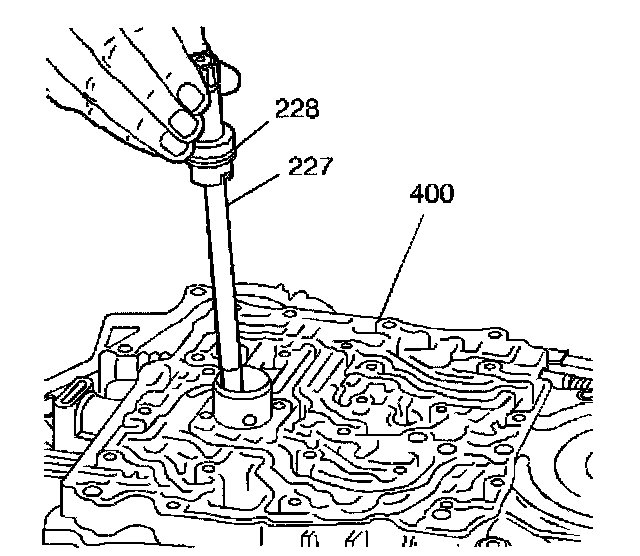 228
227
400