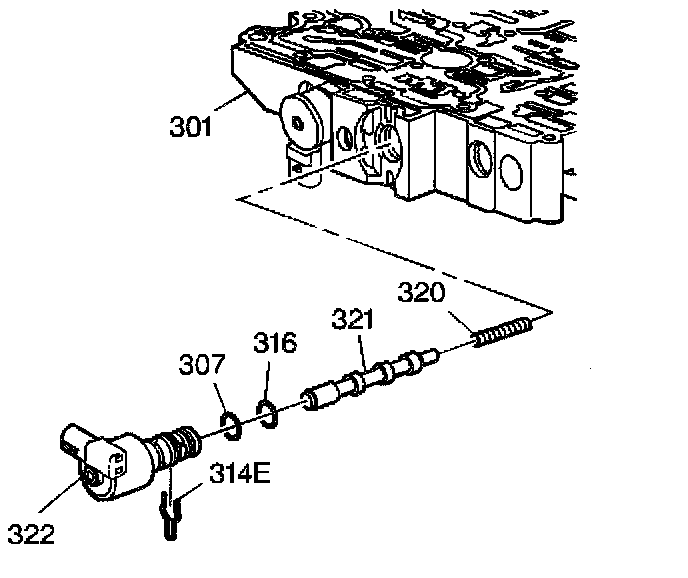 301

320

321

316

307

314E

322