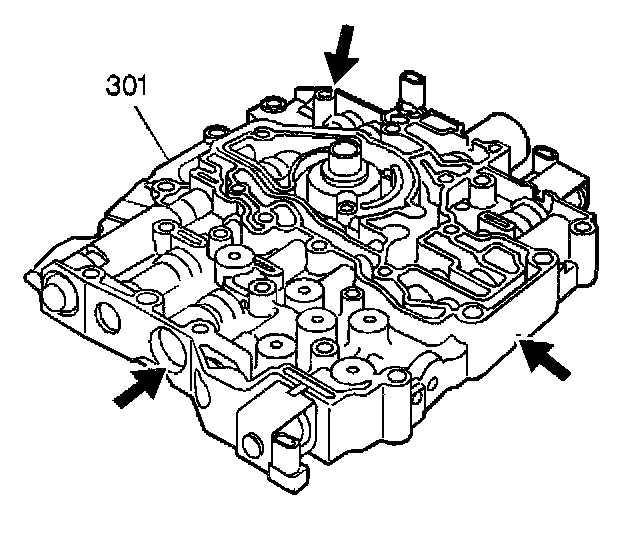 301