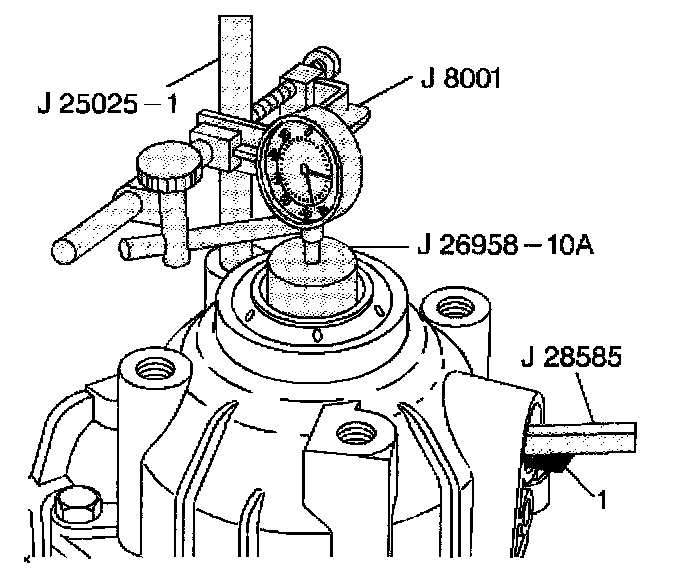 J 25025 – 1
J 8001
J 26958 – 10A
J 28585
1