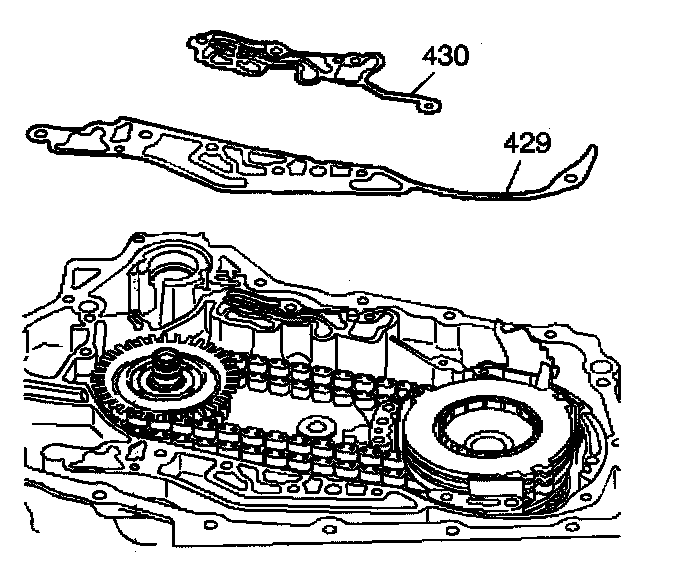 430

429