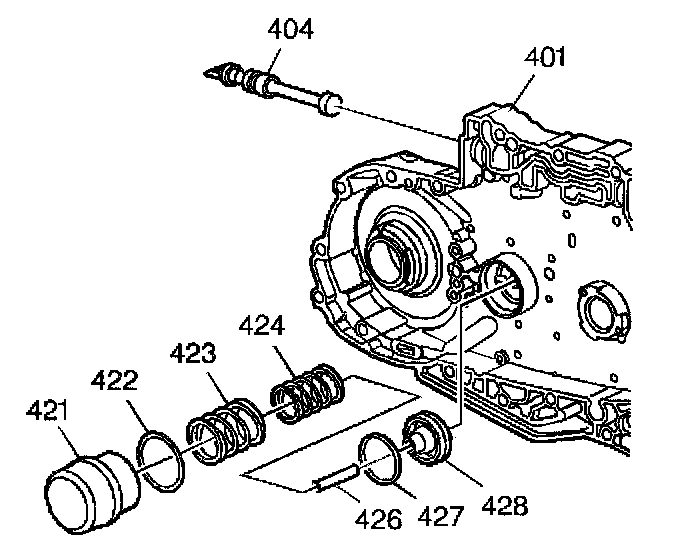 404
401
424
423
422
421
426
427
428