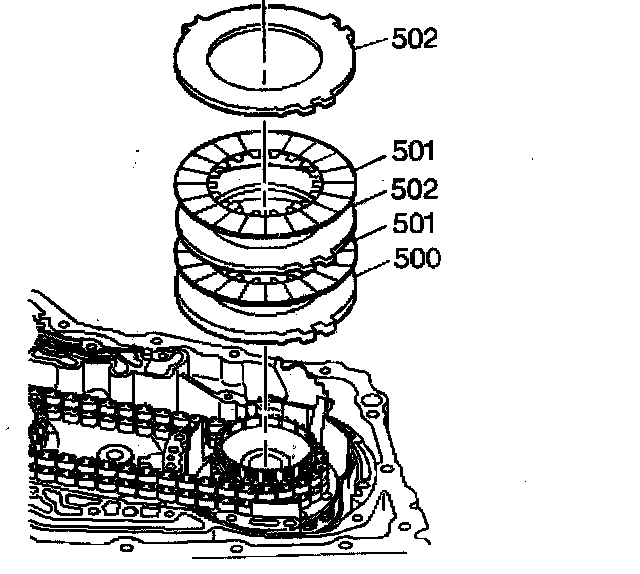 502
501
502
501
500