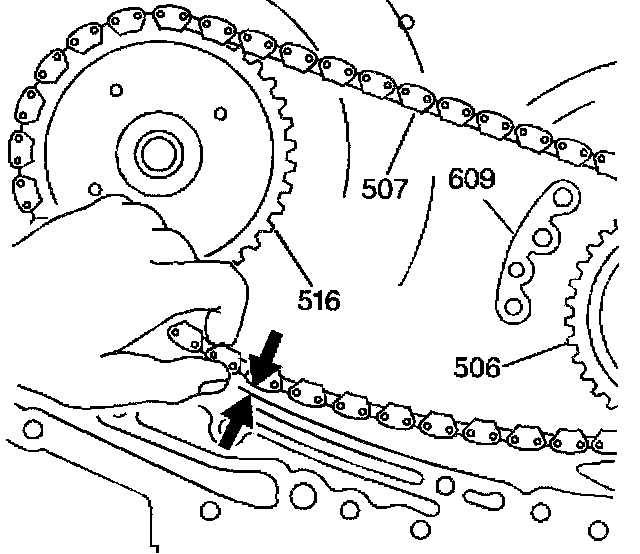 507
609
516
506