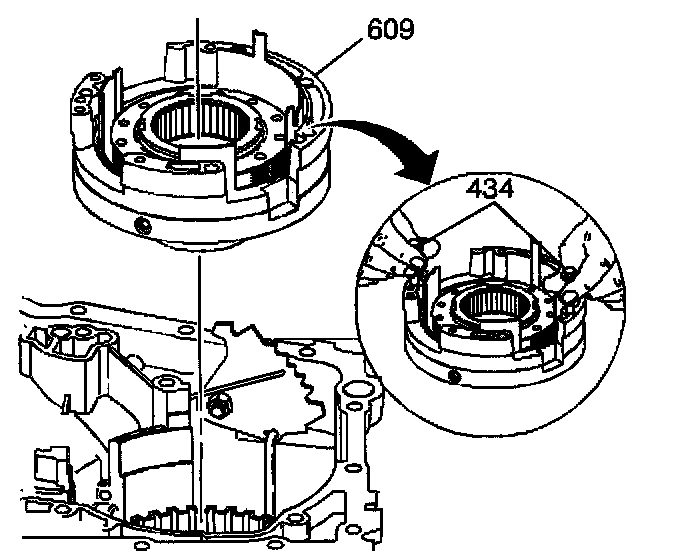 609

434