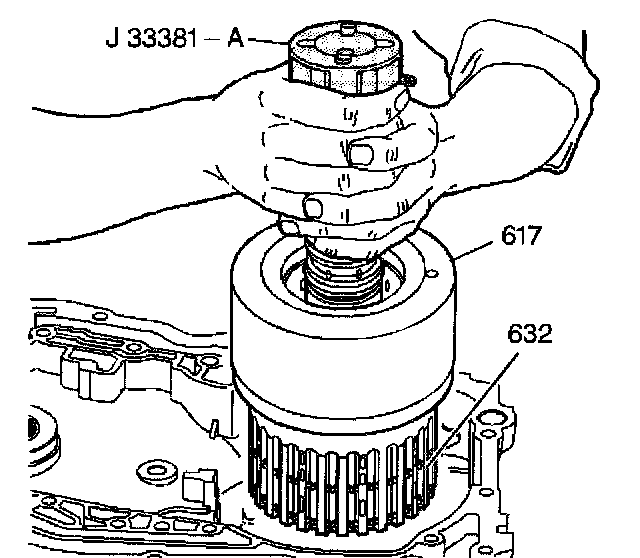 J 33381 – A

617

632