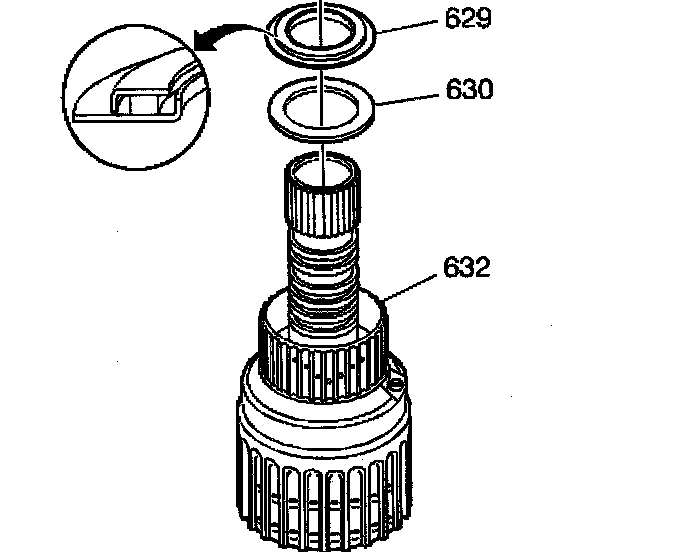 629
630
632