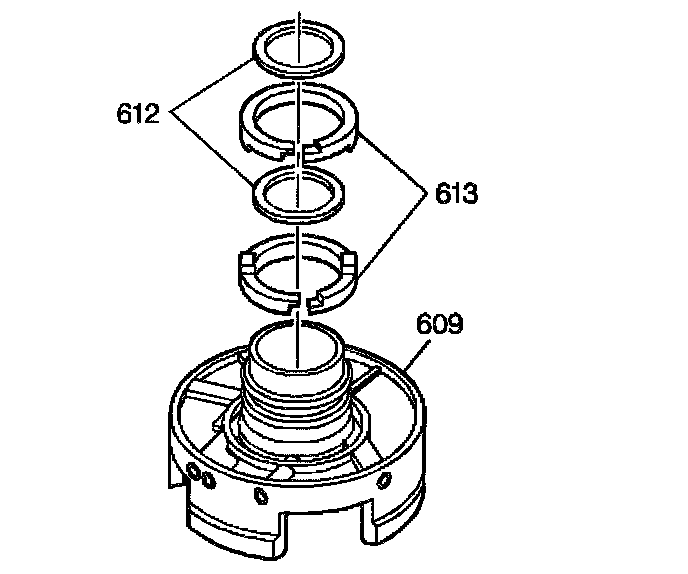 612

613

609