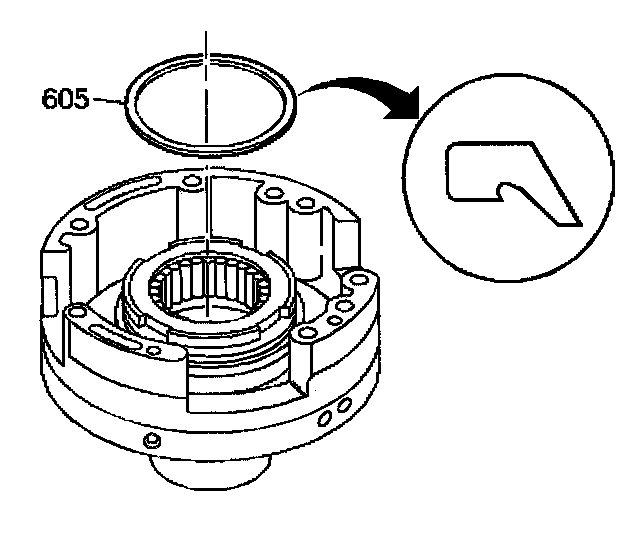 605