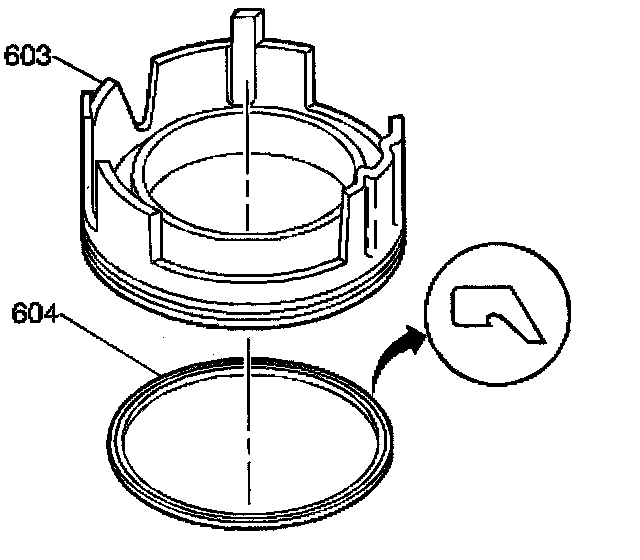 603
604