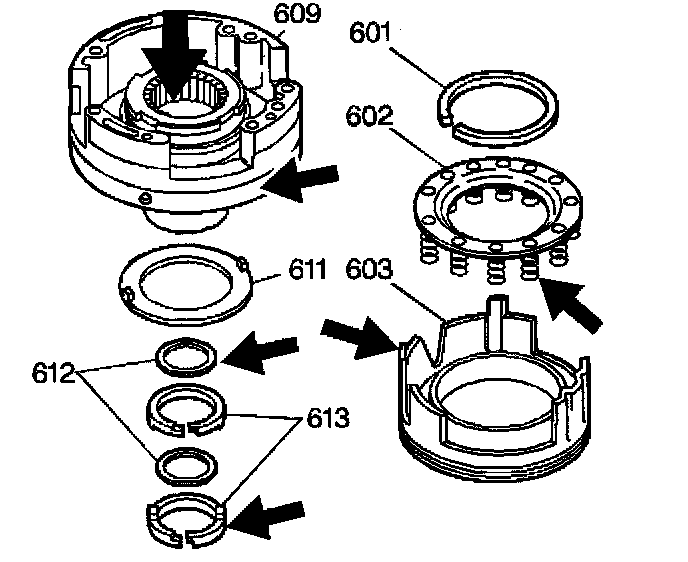 609
601
602
611
603
612
613