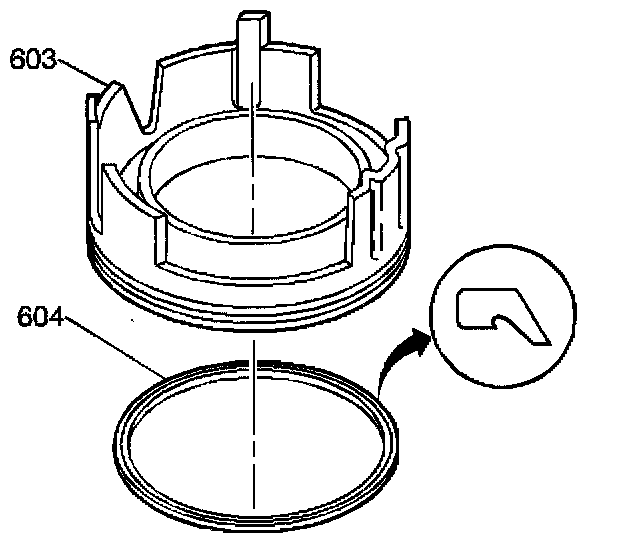 603

604