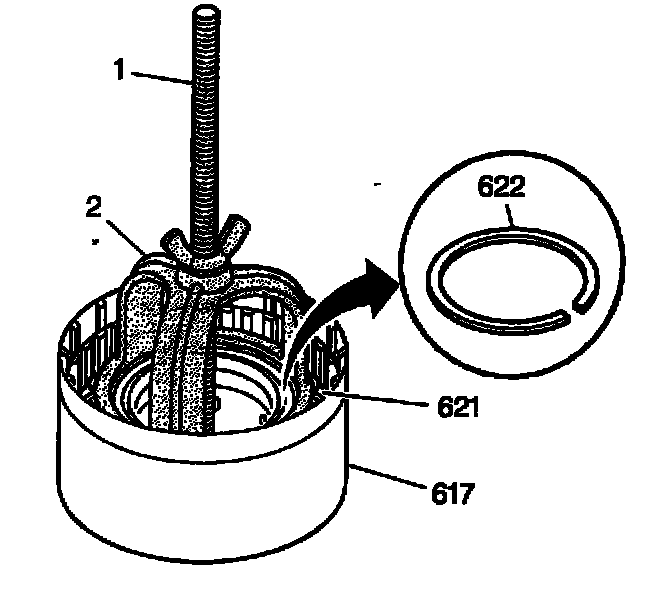 1
2
622
621
617