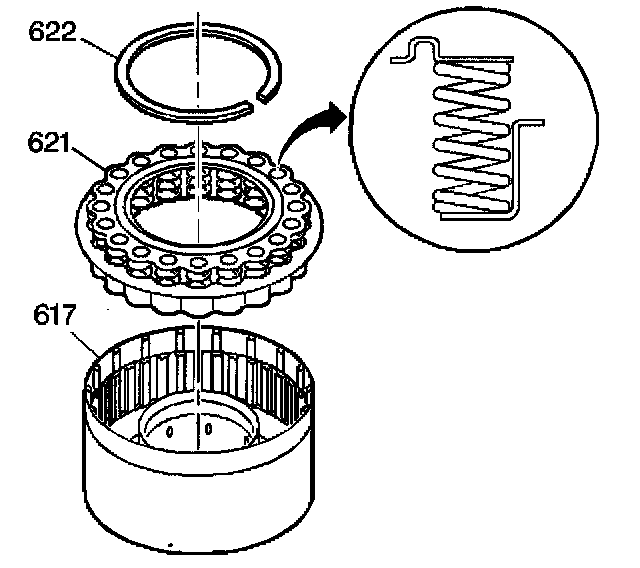 622
621
617