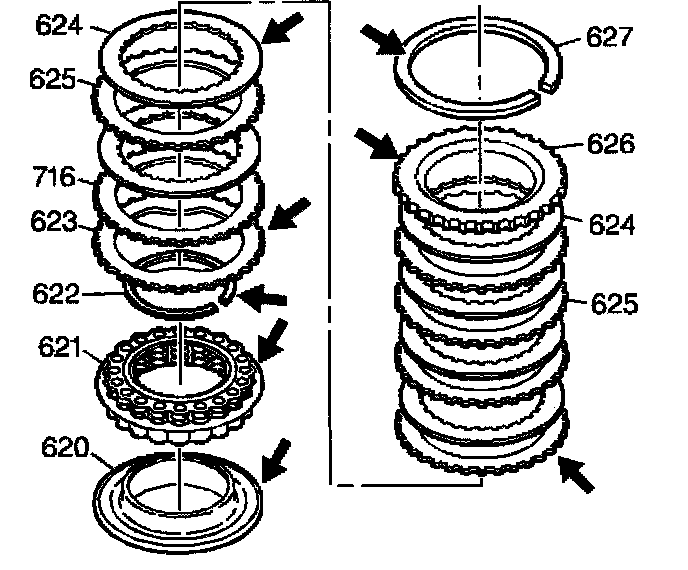 624
625
716
623
622
621
620
627
626
624
625