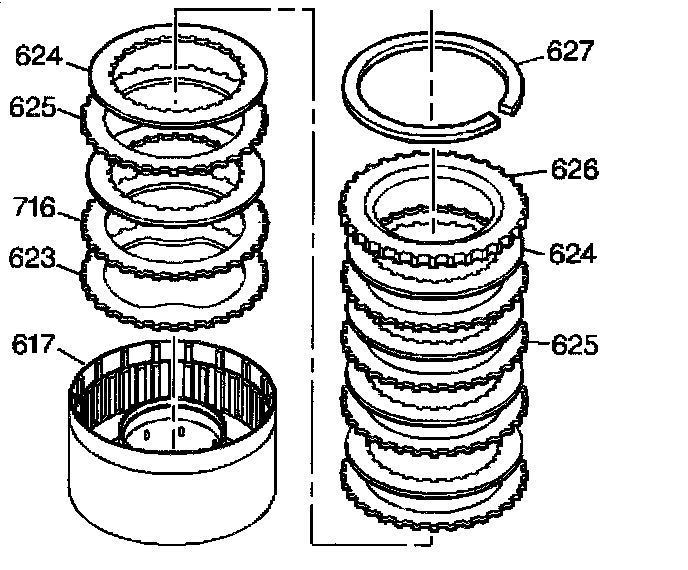 624
625
716
623
617
627
626
624
625