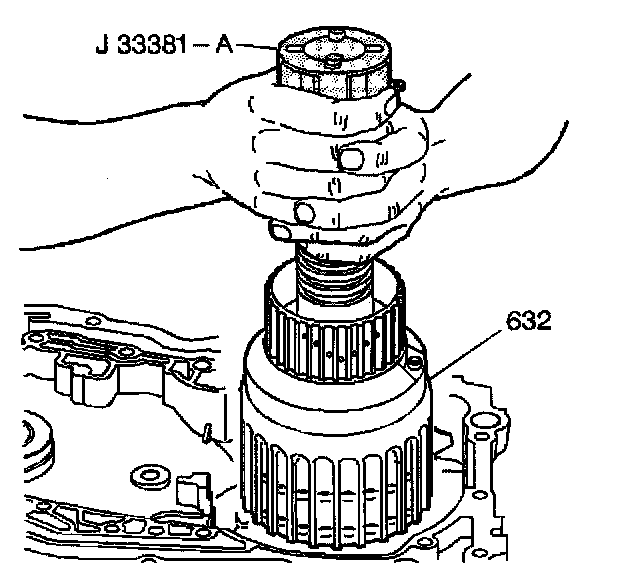 J 33381 – A

632