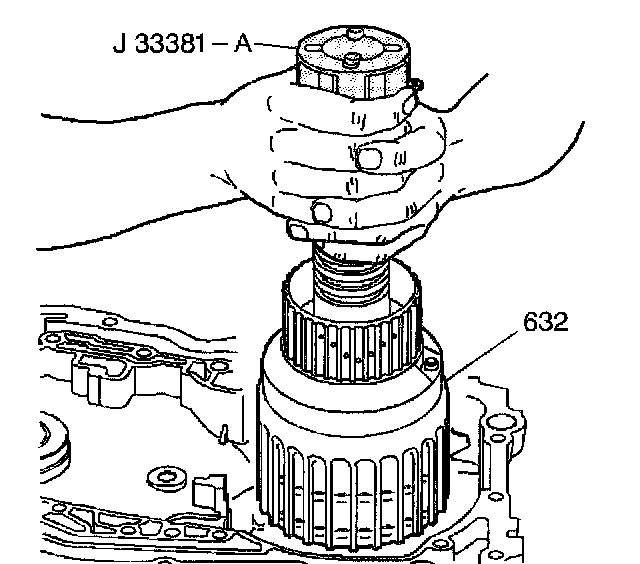 J 33381 – A

632