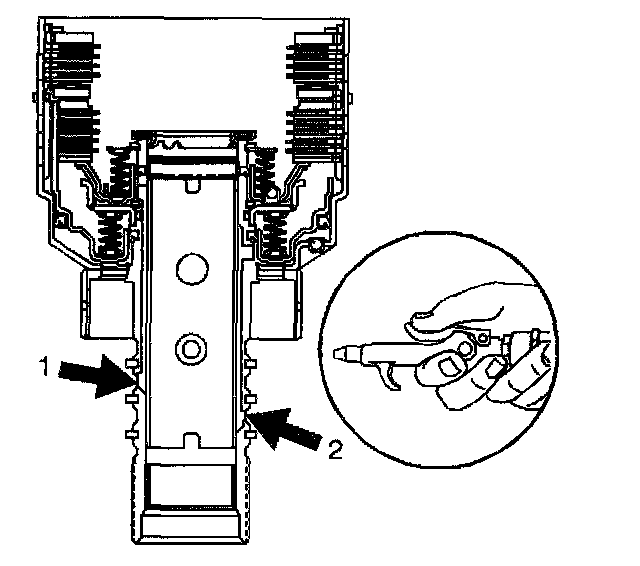 1

2