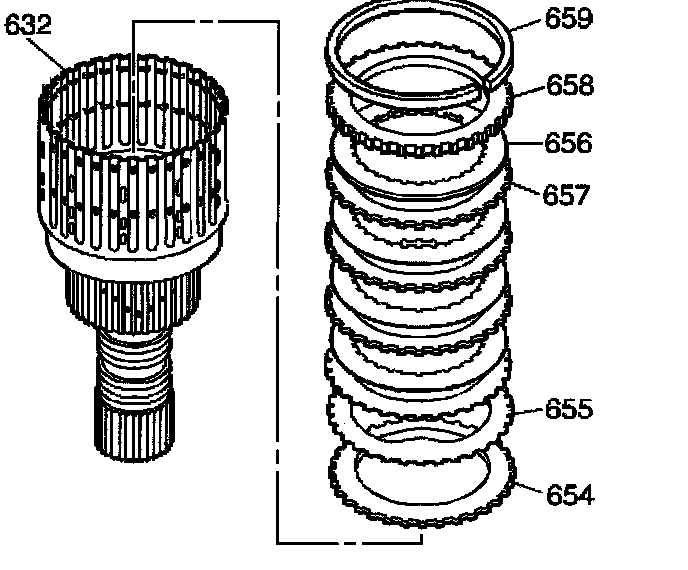 632
659
658
656
657
655
654