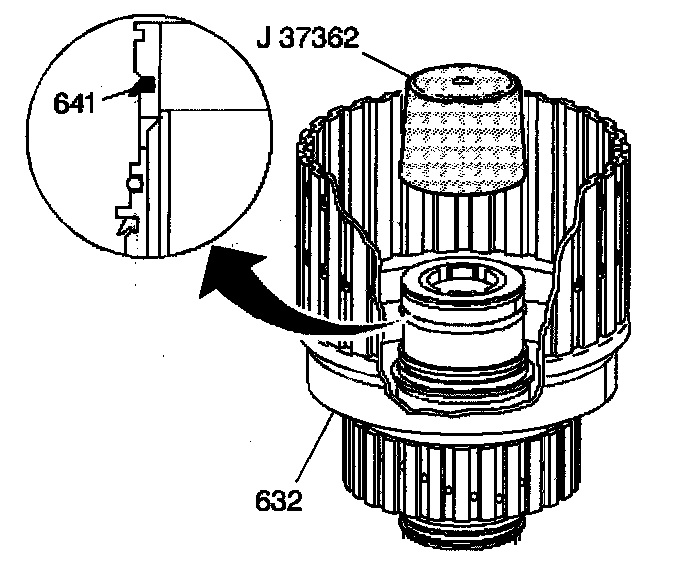 J 37362
641
632