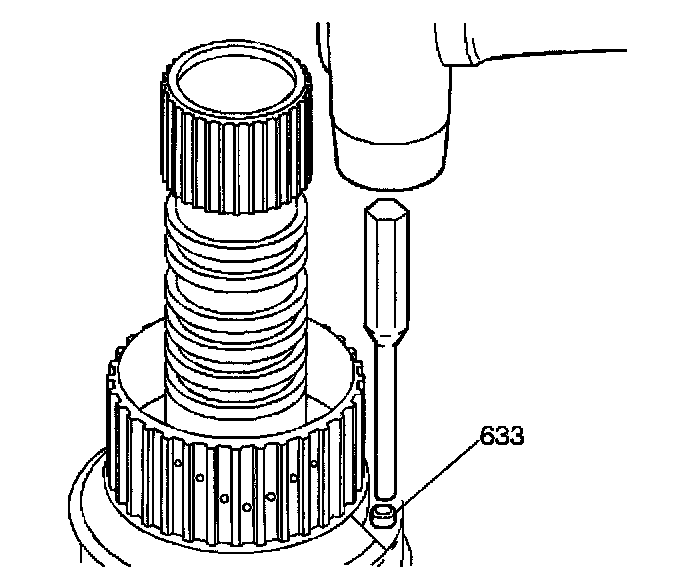 633