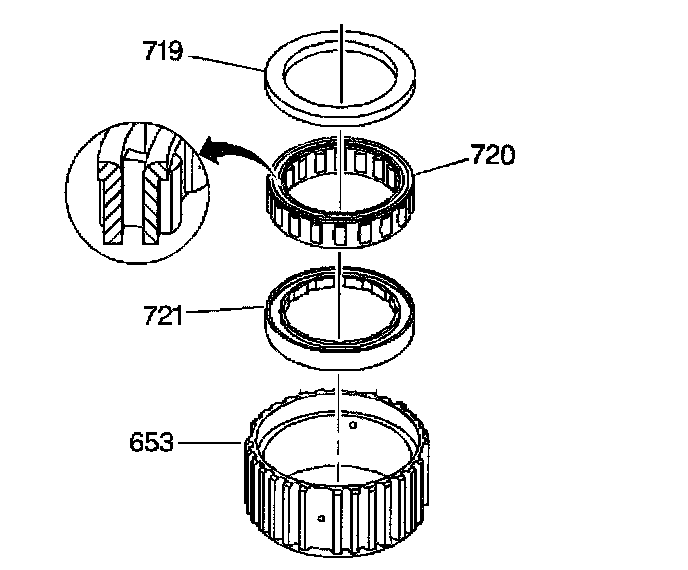 719

720

721

653