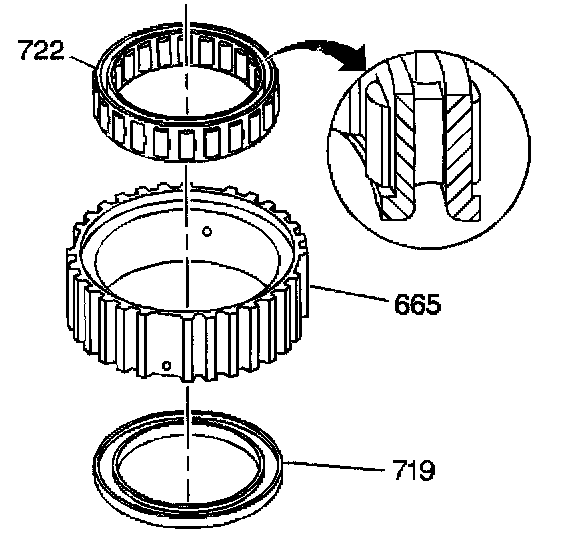 722
665
719