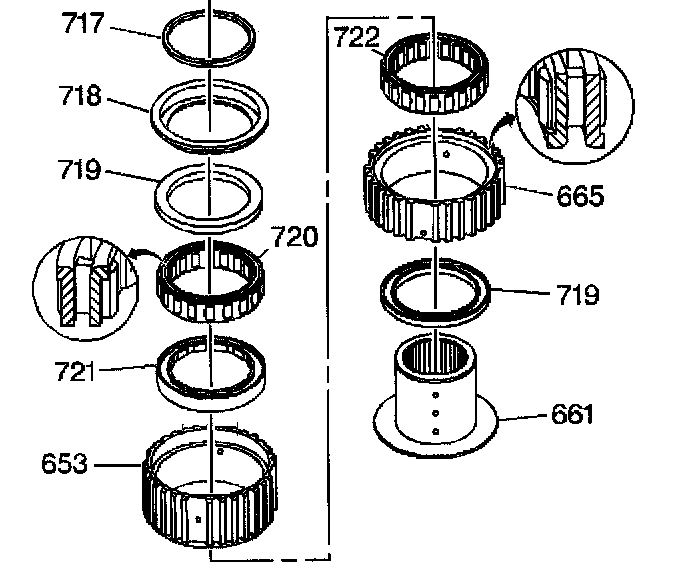 717
718
719
720
721
653
722
665
719
661