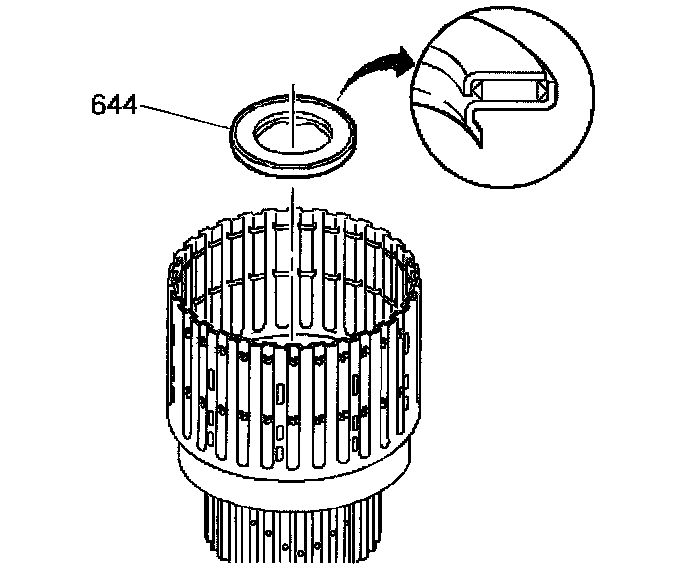 644